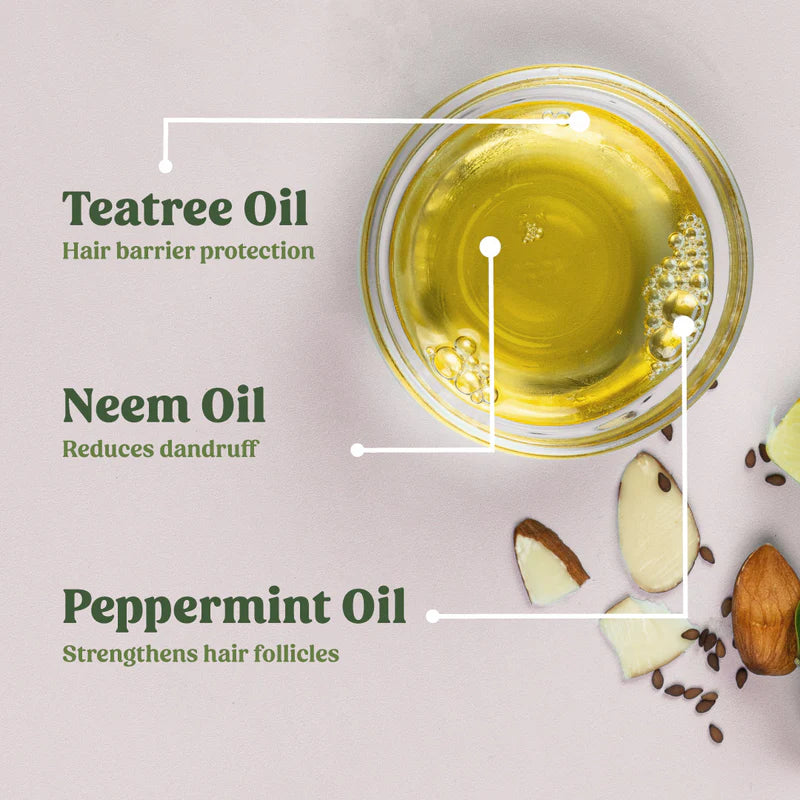 Teatree Oil
Hair barrier protection

Neem Oil
Reduces dandruff

Peppermint Oil
Strengthens hair follicles